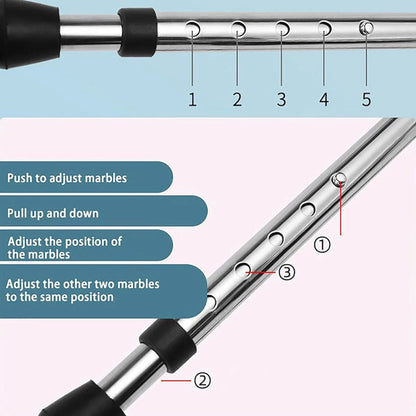 1 2 3 4 5

Push to adjust marbles

Pull up and down

Adjust the position of the marbles

Adjust the other two marbles to the same position

①

③

②