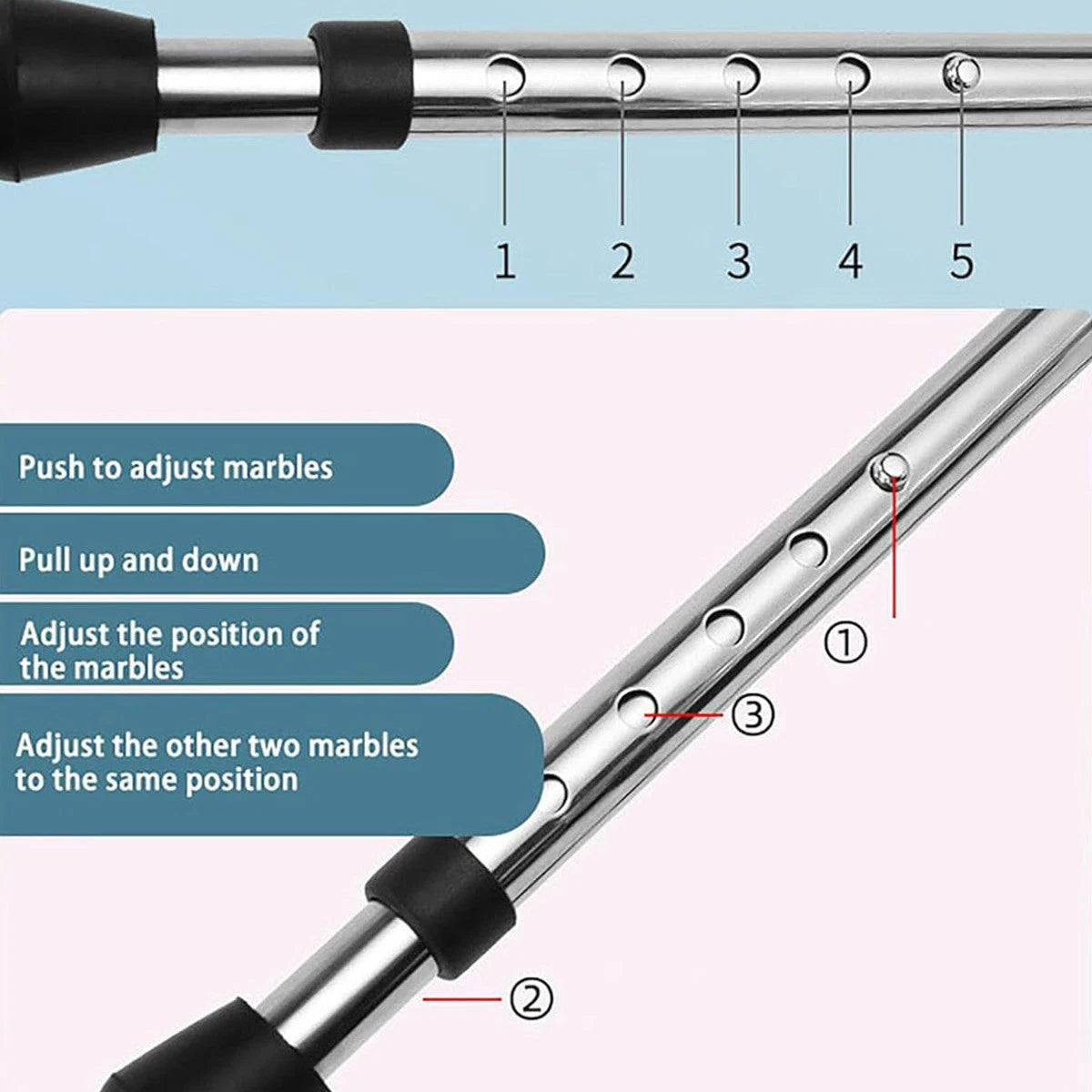 1 2 3 4 5

Push to adjust marbles

Pull up and down

Adjust the position of the marbles

Adjust the other two marbles to the same position

①

③

②