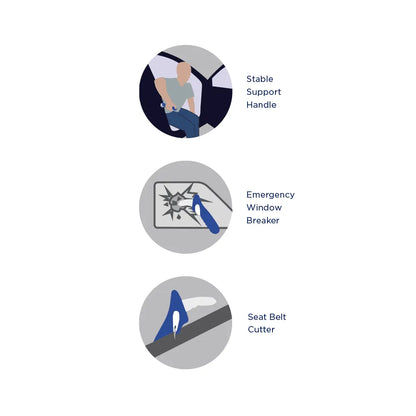 Stable Support Handle

Emergency Window Breaker

Seat Belt Cutter