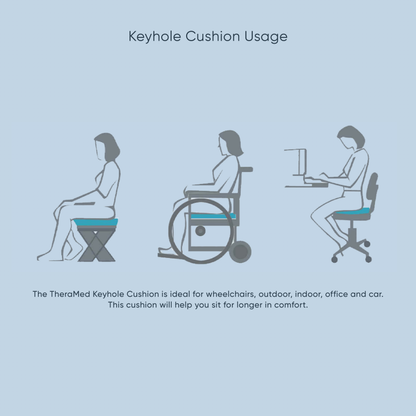 Keyhole Cushion Usage

The TheraMed Keyhole Cushion is ideal for wheelchairs, outdoor, indoor, office and car. This cushion will help you sit for longer in comfort.