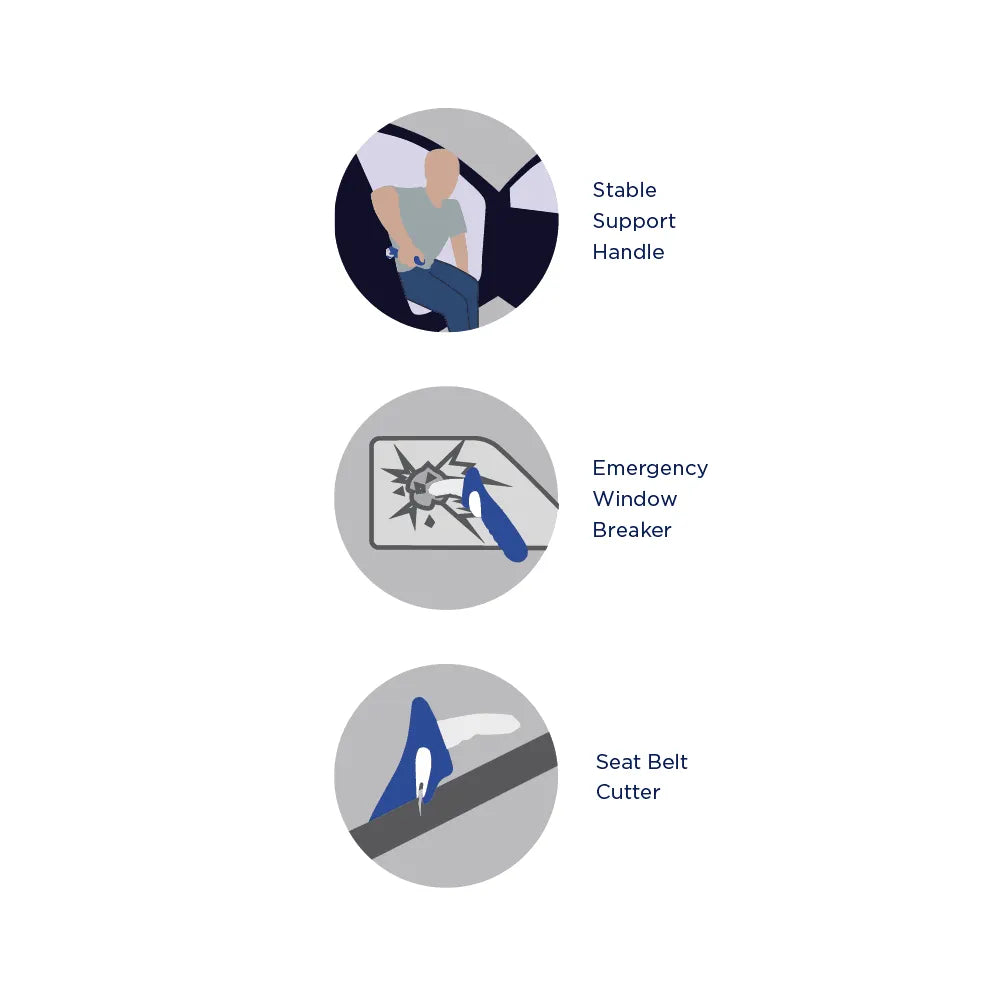 Stable Support Handle

Emergency Window Breaker

Seat Belt Cutter