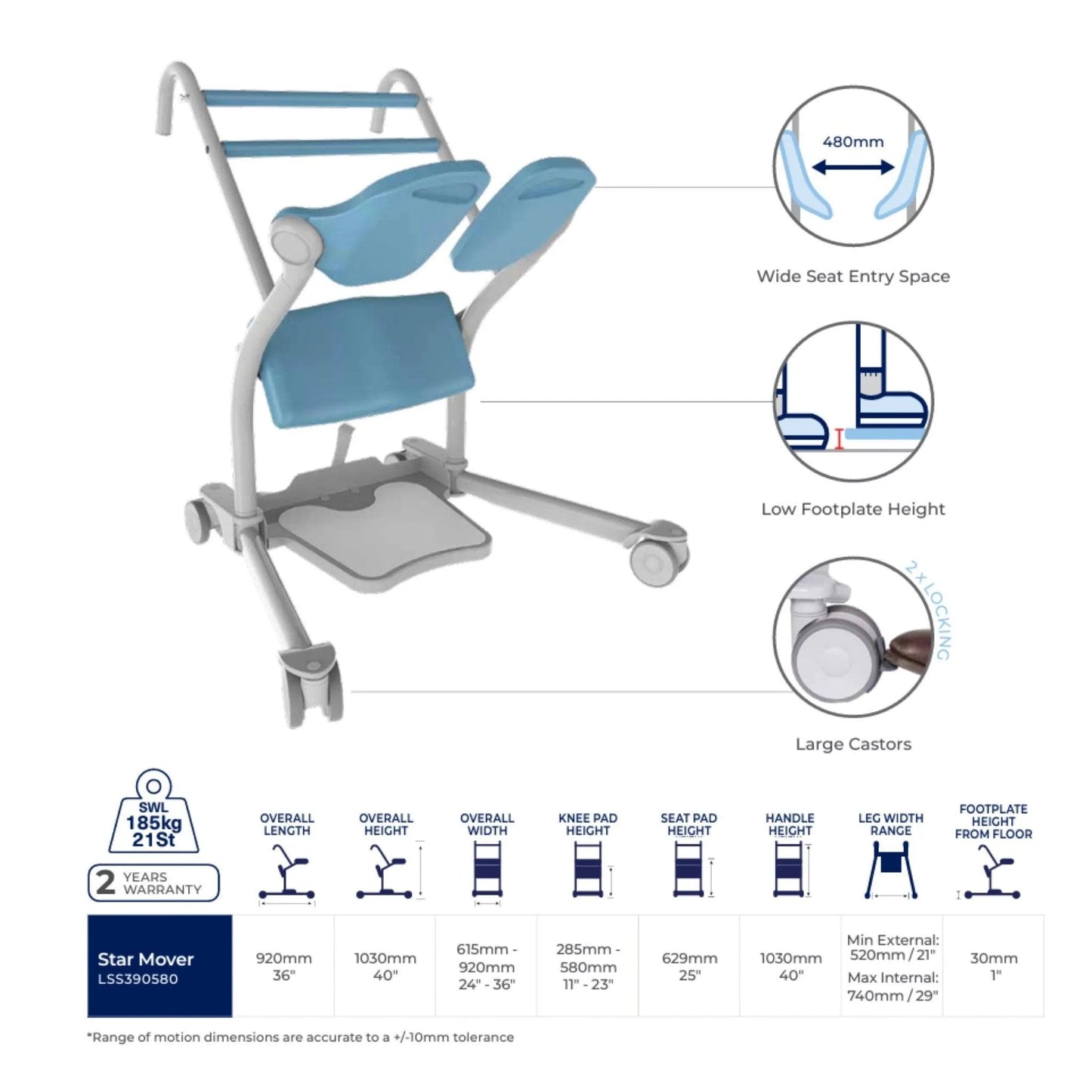 480mm

Wide Seat Entry Space

Low Footplate Height

2 x LOCKING

Large Castors

SWL
185kg
21St

2 YEARS WARRANTY

| | OVERALL LENGTH | OVERALL HEIGHT | OVERALL WIDTH | KNEE PAD HEIGHT | SEAT PAD HEIGHT | HANDLE HEIGHT | LEG WIDTH RANGE | FOOTPLATE HEIGHT FROM FLOOR |
|---|---|---|---|---|---|---|---|---|
| Star Mover LSS390580 | 920mm 36" | 1030mm 40" | 615mm - 920mm 24" - 36" | 285mm - 580mm 11" - 23" | 629mm 25" | 1030mm 40" | Min External: 520mm / 21" Max Internal: 740mm / 29" | 30mm 1" |

*Range of motion dimensions are accurate to a +/-10mm tolerance