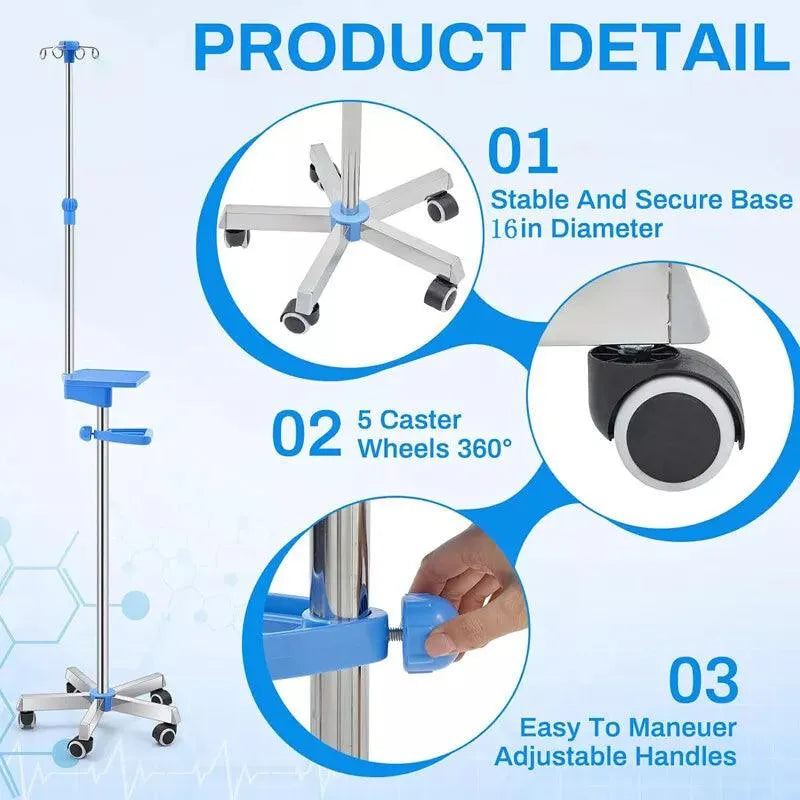 PRODUCT DETAIL

01
Stable And Secure Base
16in Diameter

02 5 Caster
Wheels 360°

03
Easy To Maneuer
Adjustable Handles