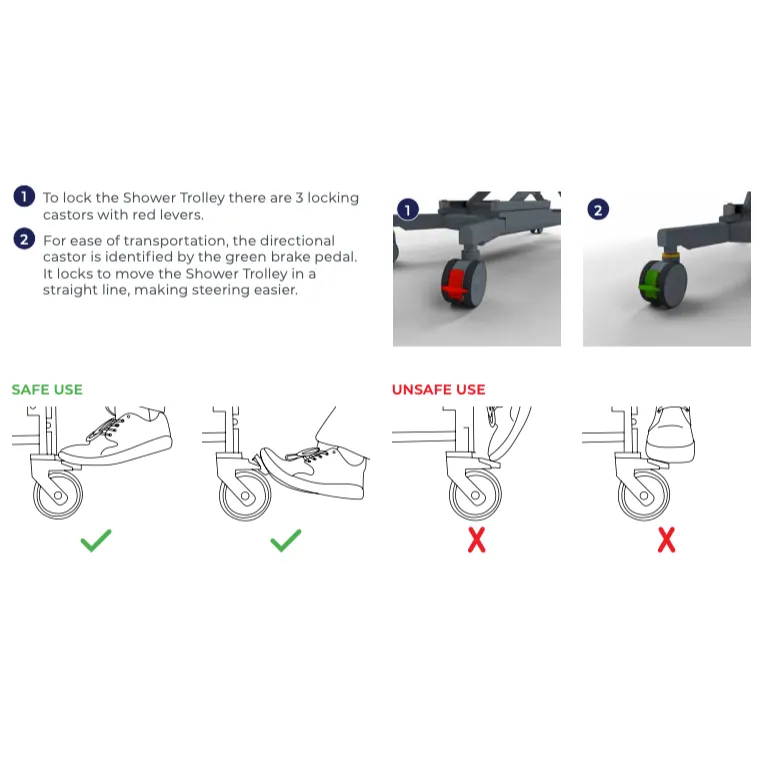 1 To lock the Shower Trolley there are 3 locking castors with red levers.

2 For ease of transportation, the directional castor is identified by the green brake pedal. It locks to move the Shower Trolley in a straight line, making steering easier.

1

2

SAFE USE

UNSAFE USE